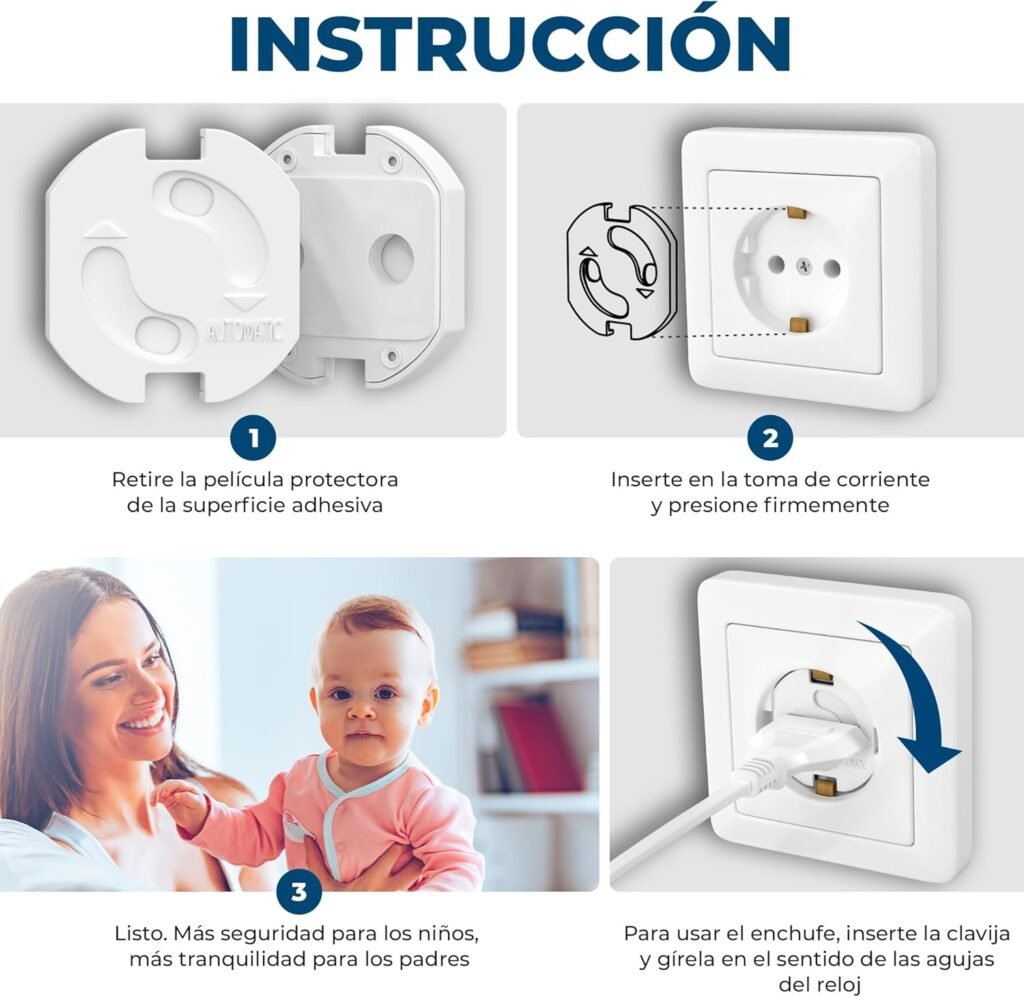 INSTRUCCIÓN

AUTOMATIC

1

Retire la película protectora de la superficie adhesiva

2

Inserte en la toma de corriente y presione firmemente

3

Listo. Más seguridad para los niños, más tranquilidad para los padres

Para usar el enchufe, inserte la clavija y gírela en el sentido de las agujas del reloj