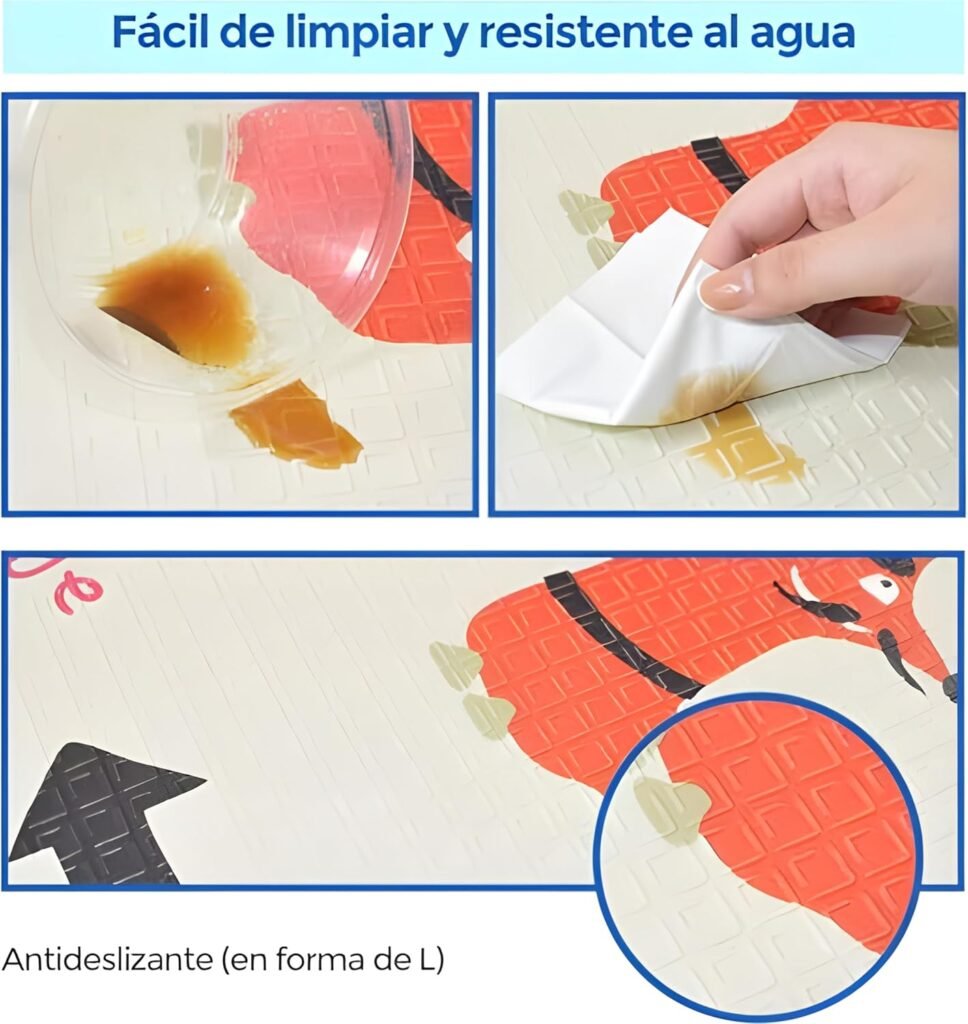 Fácil de limpiar y resistente al agua

Antideslizante (en forma de L)